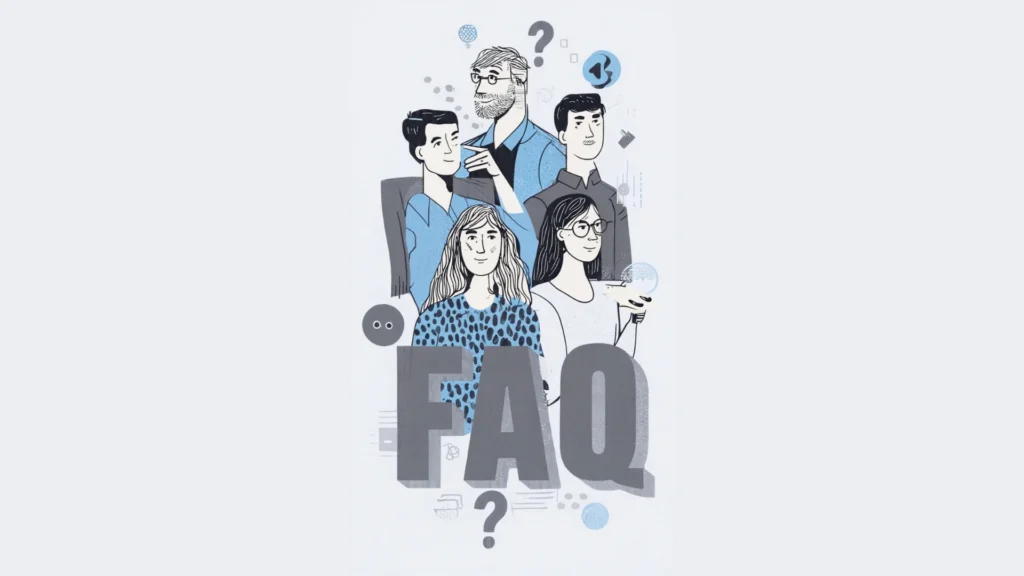 ?
FAQ
?